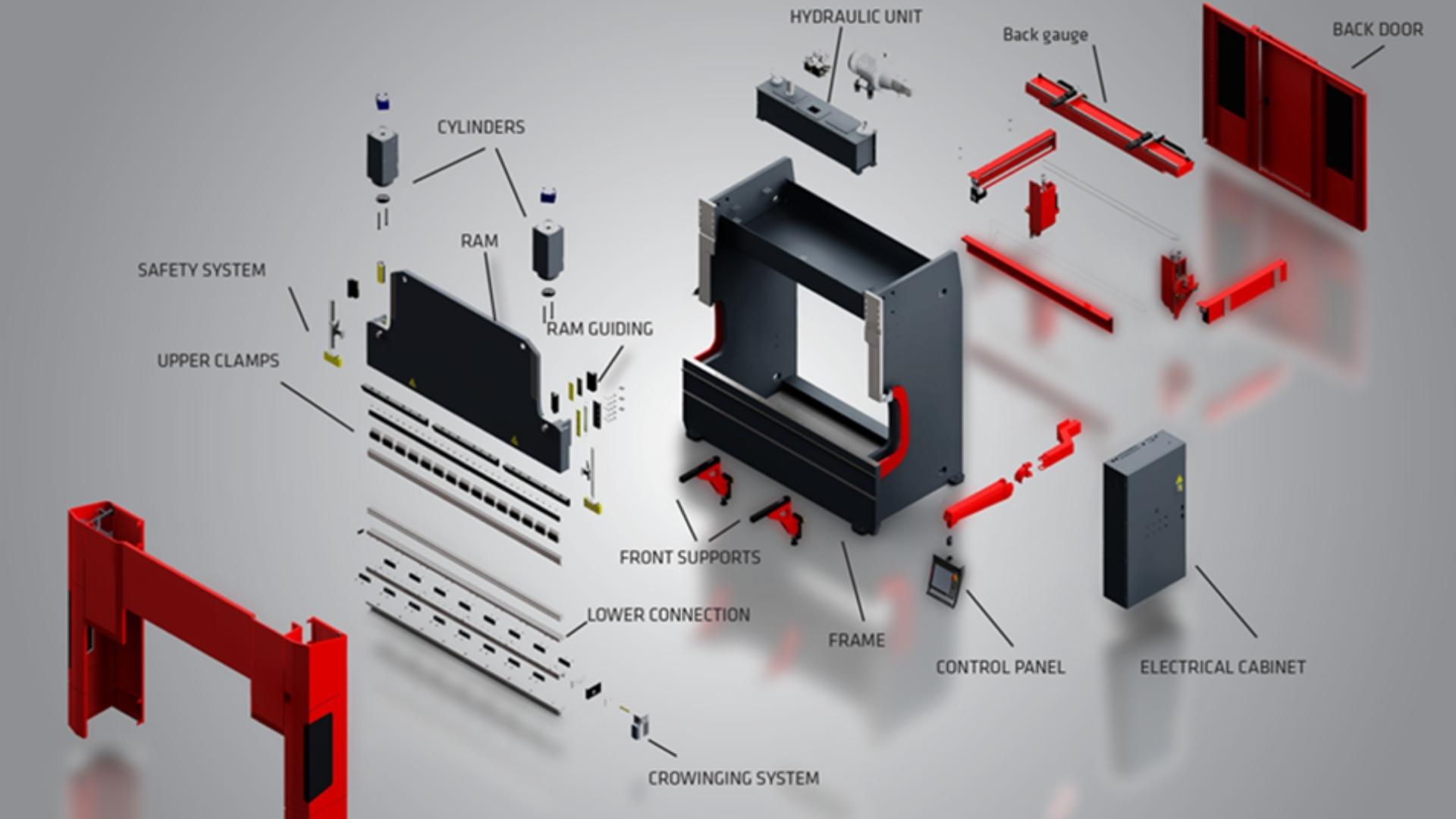 HYDRAULIC UNIT

Back gauge

BACK DOOR

CYLINDERS

RAM

SAFETY SYSTEM

RAM GUIDING

UPPER CLAMPS

FRONT SUPPORTS

LOWER CONNECTION

FRAME

CONTROL PANEL

ELECTRICAL CABINET

CROWINGING SYSTEM